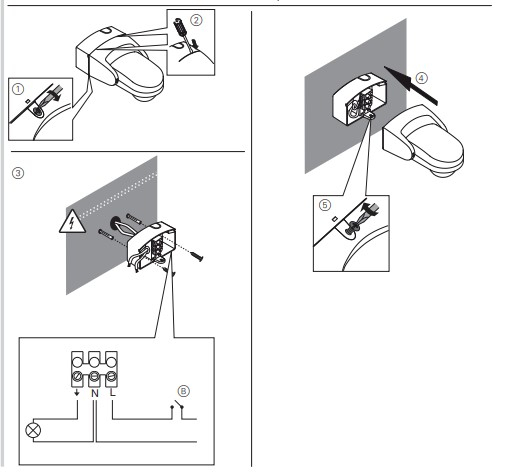 ②

①

③

N L

Ⓑ

④

⑤